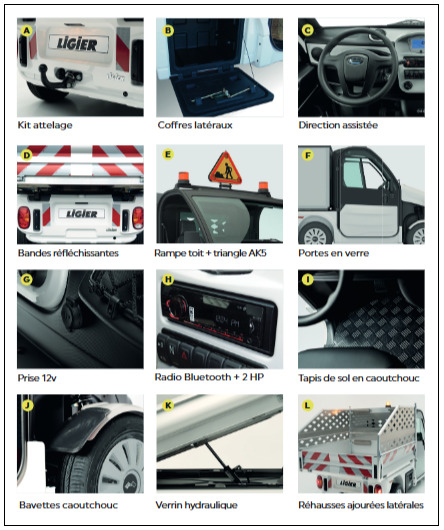 A
LIGIER
Kit attelage

B
Coffres latéraux

C
Direction assistée

D
LIGIER
Bandes réfléchissantes

E
Rampe toit + triangle AK5

F
Portes en verre

G
Prise 12v

H
Radio Bluetooth + 2 HP

I
Tapis de sol en caoutchouc

J
Bavettes caoutchouc

K
Verrin hydraulique

L
LIGIER
Réhausses ajourées latérales